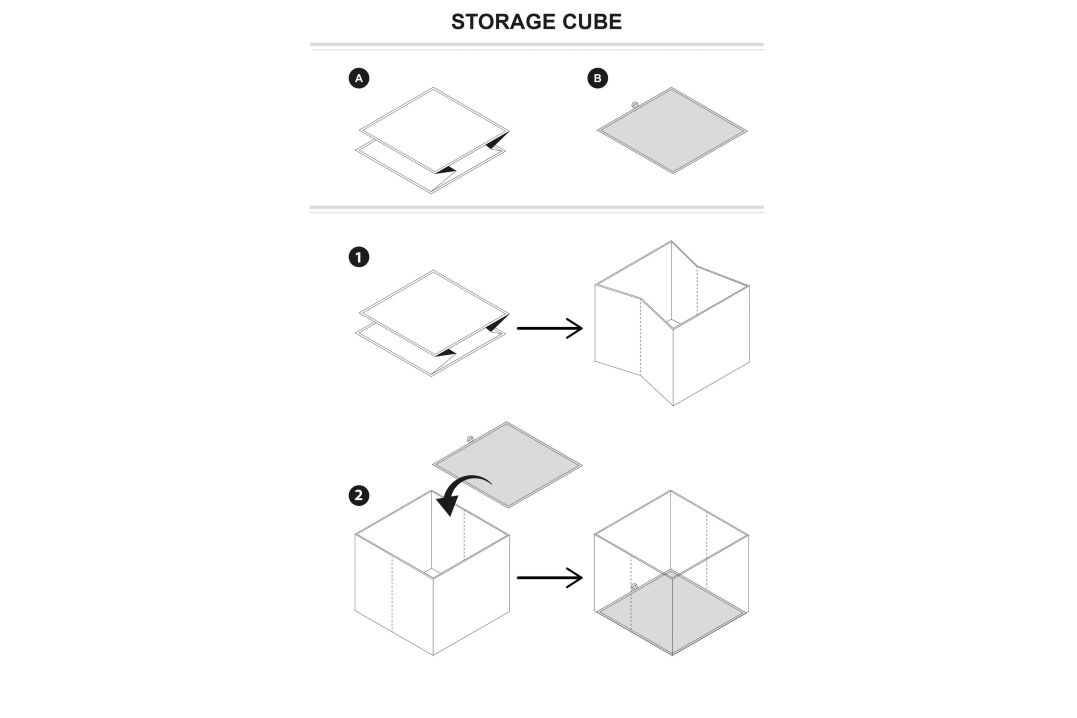 STORAGE CUBE

A

B

1

2